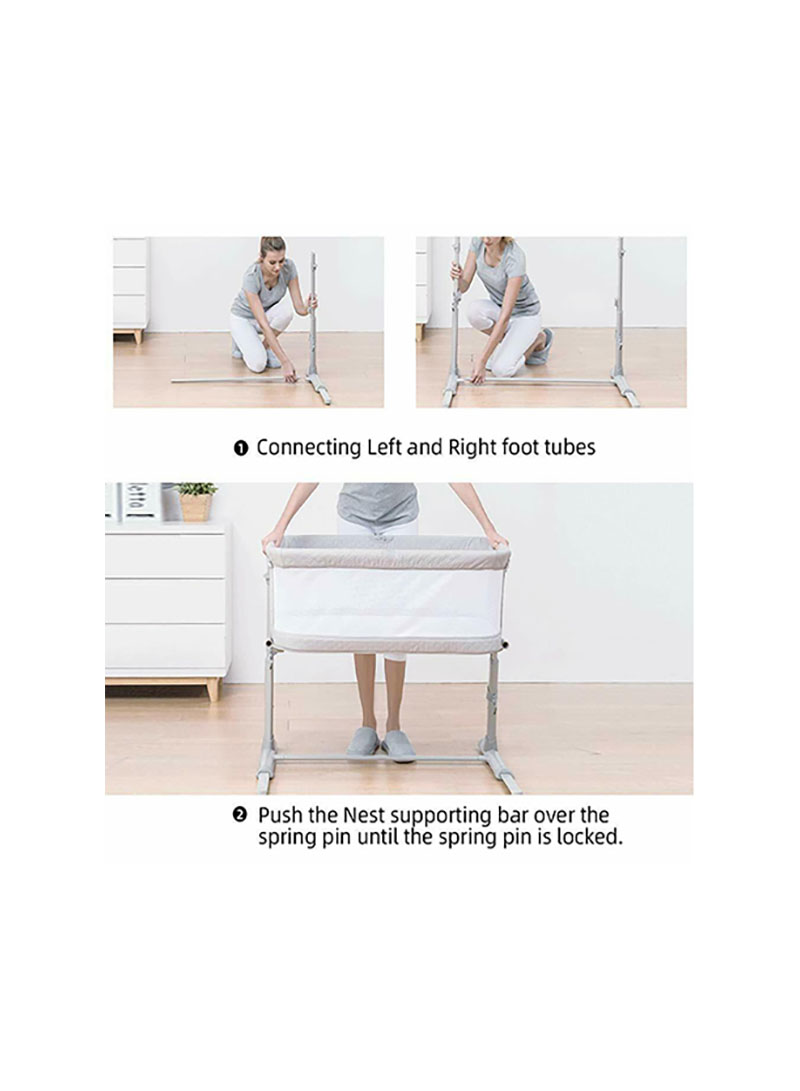 ❶ Connecting Left and Right foot tubes

❷ Push the Nest supporting bar over the spring pin until the spring pin is locked.